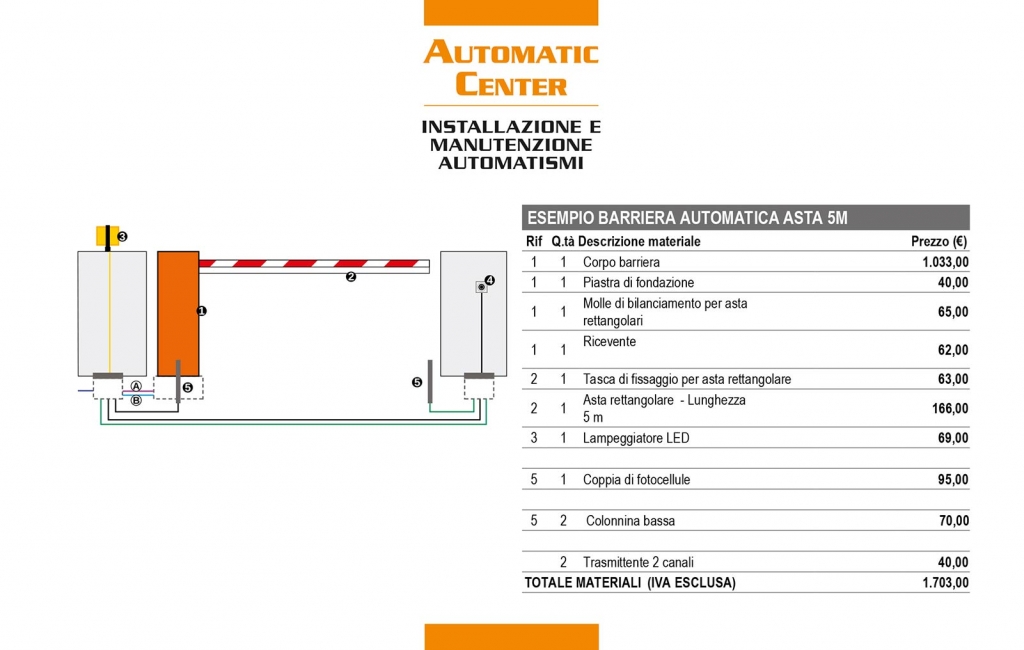 AUTOMATIC CENTER

INSTALLAZIONE E MANUTENZIONE AUTOMATISMI

3
2
1
4
A
B
5
5

ESEMPIO BARRIERA AUTOMATICA ASTA 5M

| Rif | Q.tà | Descrizione materiale | Prezzo (€) |
|---|---|---|---|
| 1 | 1 | Corpo barriera | 1.033,00 |
| 1 | 1 | Piastra di fondazione | 40,00 |
| 1 | 1 | Molle di bilanciamento per asta rettangolari | 65,00 |
| 1 | 1 | Ricevente | 62,00 |
| 2 | 1 | Tasca di fissaggio per asta rettangolare | 63,00 |
| 2 | 1 | Asta rettangolare - Lunghezza 5 m | 166,00 |
| 3 | 1 | Lampeggiatore LED | 69,00 |
| 5 | 1 | Coppia di fotocellule | 95,00 |
| 5 | 2 | Colonnina bassa | 70,00 |
|  | 2 | Trasmittente 2 canali | 40,00 |
| TOTALE MATERIALI (IVA ESCLUSA) |  |  | 1.703,00 |